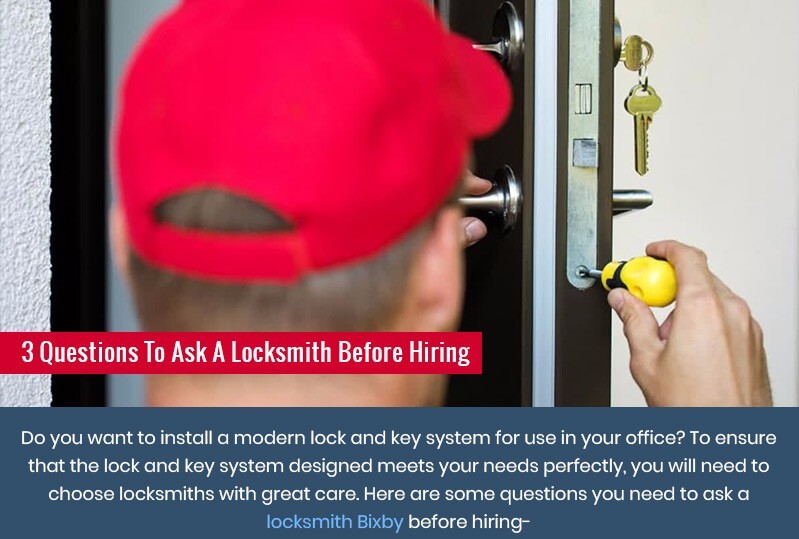 3 Questions To Ask A Locksmith Before Hiring

Do you want to install a modern lock and key system for use in your office? To ensure that the lock and key system designed meets your needs perfectly, you will need to choose locksmiths with great care. Here are some questions you need to ask a locksmith Bixby before hiring-